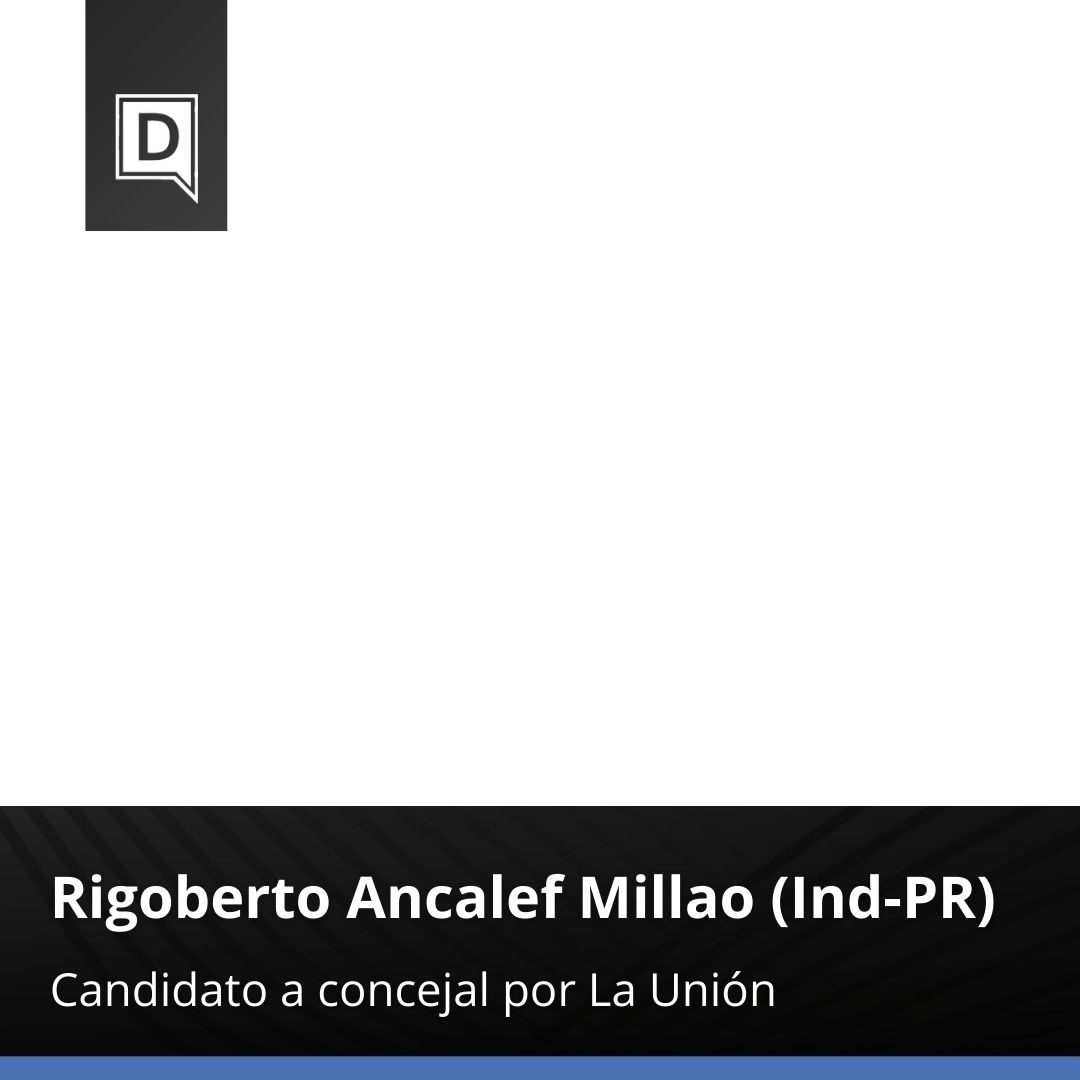 D

Rigoberto Ancalef Millao (Ind-PR)

Candidato a concejal por La Unión